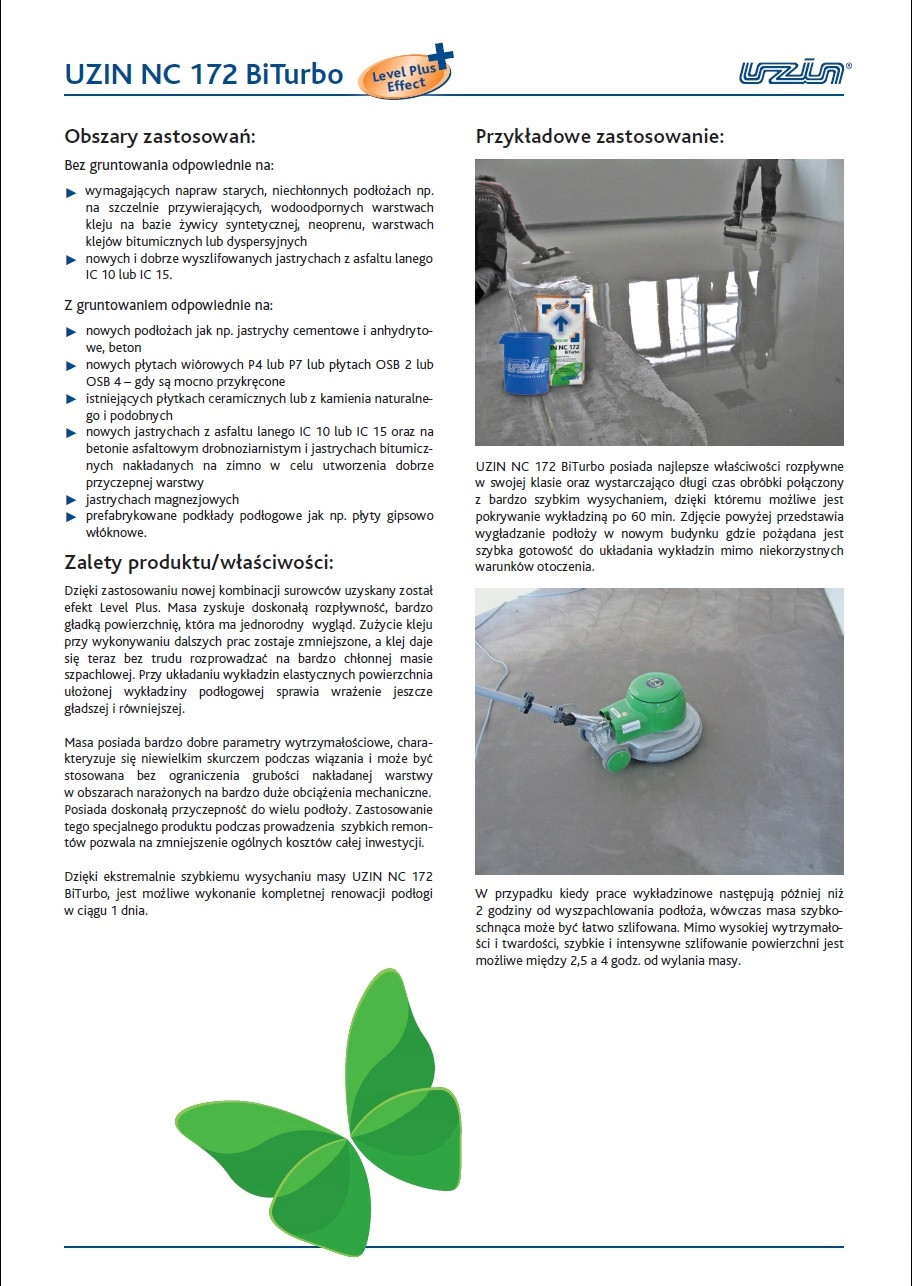 UZIN NC 172 BiTurbo

Level Plus Effect

UZIN

Obszary zastosowań:

Bez gruntowania odpowiednie na:

► wymagających napraw starych, niechłonnych podłożach np. na szczelnie przywierających, wodoodpornych warstwach kleju na bazie żywicy syntetycznej, neoprenu, warstwach klejów bitumicznych lub dyspersyjnych
► nowych i dobrze wyszlifowanych jastrychach z asfaltu lanego IC 10 lub IC 15.

Z gruntowaniem odpowiednie na:

► nowych podłożach jak np. jastrychy cementowe i anhydrytowe, beton
► nowych płytach wiórowych P4 lub P7 lub płytach OSB 2 lub OSB 4 – gdy są mocno przykręcone
► istniejących płytkach ceramicznych lub z kamienia naturalnego i podobnych
► nowych jastrychach z asfaltu lanego IC 10 lub IC 15 oraz na betonie asfaltowym drobnoziarnistym i jastrychach bitumicznych nakładanych na zimno w celu utworzenia dobrze przyczepnej warstwy
► jastrychach magnezjowych
► prefabrykowane podkłady podłogowe jak np. płyty gipsowo włóknowe.

Zalety produktu/właściwości:

Dzięki zastosowaniu nowej kombinacji surowców uzyskany został efekt Level Plus. Masa zyskuje doskonałą rozpływność, bardzo gładką powierzchnię, która ma jednorodny wygląd. Zużycie kleju przy wykonywaniu dalszych prac zostaje zmniejszone, a klej daje się teraz bez trudu rozprowadzać na bardzo chłonnej masie szpachlowej. Przy układaniu wykładzin elastycznych powierzchnia ułożonej wykładziny podłogowej sprawia wrażenie jeszcze gładszej i równiejszej.

Masa posiada bardzo dobre parametry wytrzymałościowe, charakteryzuje się niewielkim skurczem podczas wiązania i może być stosowana bez ograniczenia grubości nakładanej warstwy w obszarach narażonych na bardzo duże obciążenia mechaniczne. Posiada doskonałą przyczepność do wielu podłoży. Zastosowanie tego specjalnego produktu podczas prowadzenia szybkich remontów pozwala na zmniejszenie ogólnych kosztów całej inwestycji.

Dzięki ekstremalnie szybkiemu wysychaniu masy UZIN NC 172 BiTurbo, jest możliwe wykonanie kompletnej renowacji podłogi w ciągu 1 dnia.

Przykładowe zastosowanie:

UZIN NC 172 BiTurbo

UZIN NC 172 BiTurbo posiada najlepsze właściwości rozpływne w swojej klasie oraz wystarczająco długi czas obróbki połączony z bardzo szybkim wysychaniem, dzięki któremu możliwe jest pokrywanie wykładziną po 60 min. Zdjęcie powyżej przedstawia wygładzanie podłoży w nowym budynku gdzie pożądana jest szybka gotowość do układania wykładzin mimo niekorzystnych warunków otoczenia.

W przypadku kiedy prace wykładzinowe następują później niż 2 godziny od wyszpachlowania podłoża, wówczas masa szybkoschnąca może być łatwo szlifowana. Mimo wysokiej wytrzymałości i twardości, szybkie i intensywne szlifowanie powierzchni jest możliwe między 2,5 a 4 godz. od wylania masy.